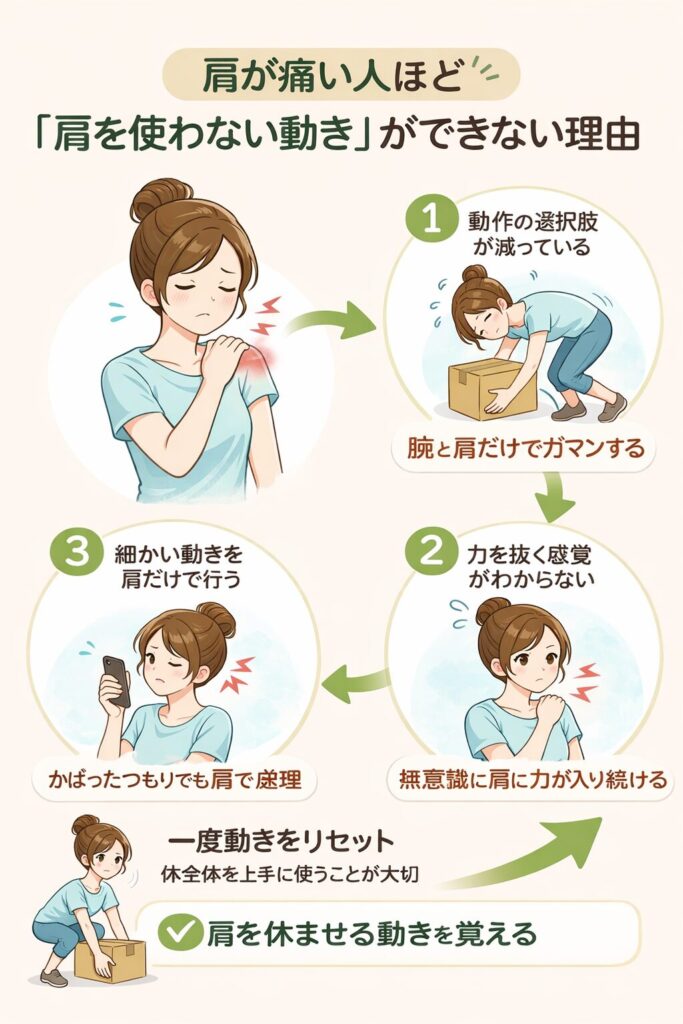 肩が痛い人ほど

「肩を使わない動き」ができない理由

1 動作の選択肢が減っている

腕と肩だけでガマンする

2 力を抜く感覚がわからない

無意識に肩に力が入り続ける

3 細かい動きを肩だけで行う

かばったつもりでも肩で処理

一度動きをリセット

休全体を上手に使うことが大切

肩を休ませる動きを覚える