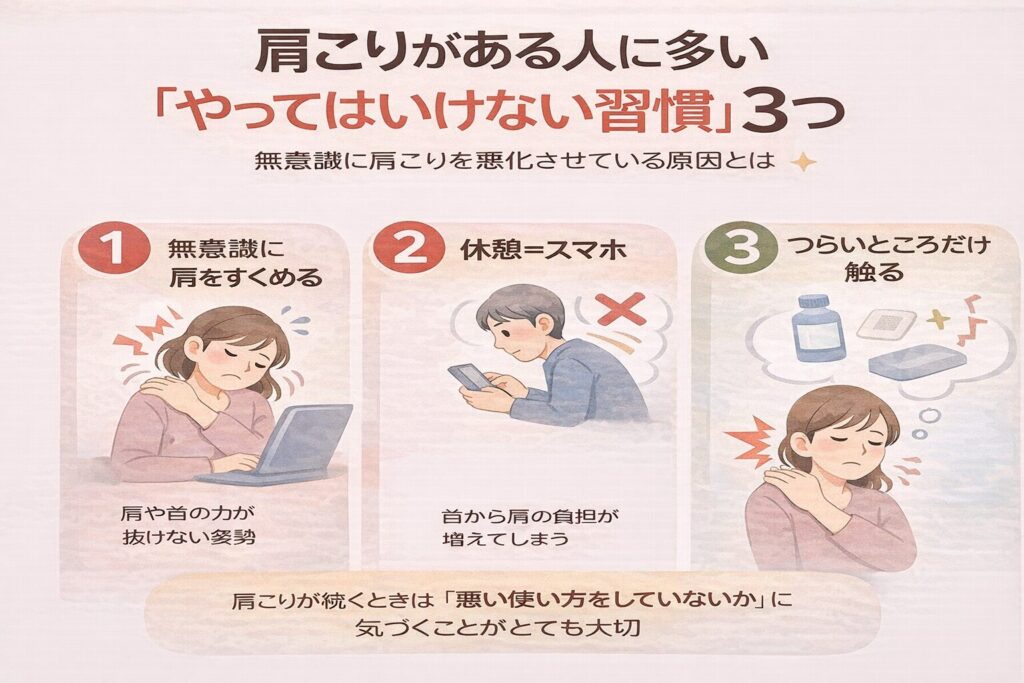 肩こりがある人に多い
「やってはいけない習慣」3つ

無意識に肩こりを悪化させている原因とは

1 無意識に肩をすくめる

肩や首の力が抜けない姿勢

2 休憩=スマホ

首から肩の負担が増えてしまう

3 つらいところだけ触る

肩こりが続くときは「悪い使い方をしていないか」に気づくことがとても大切