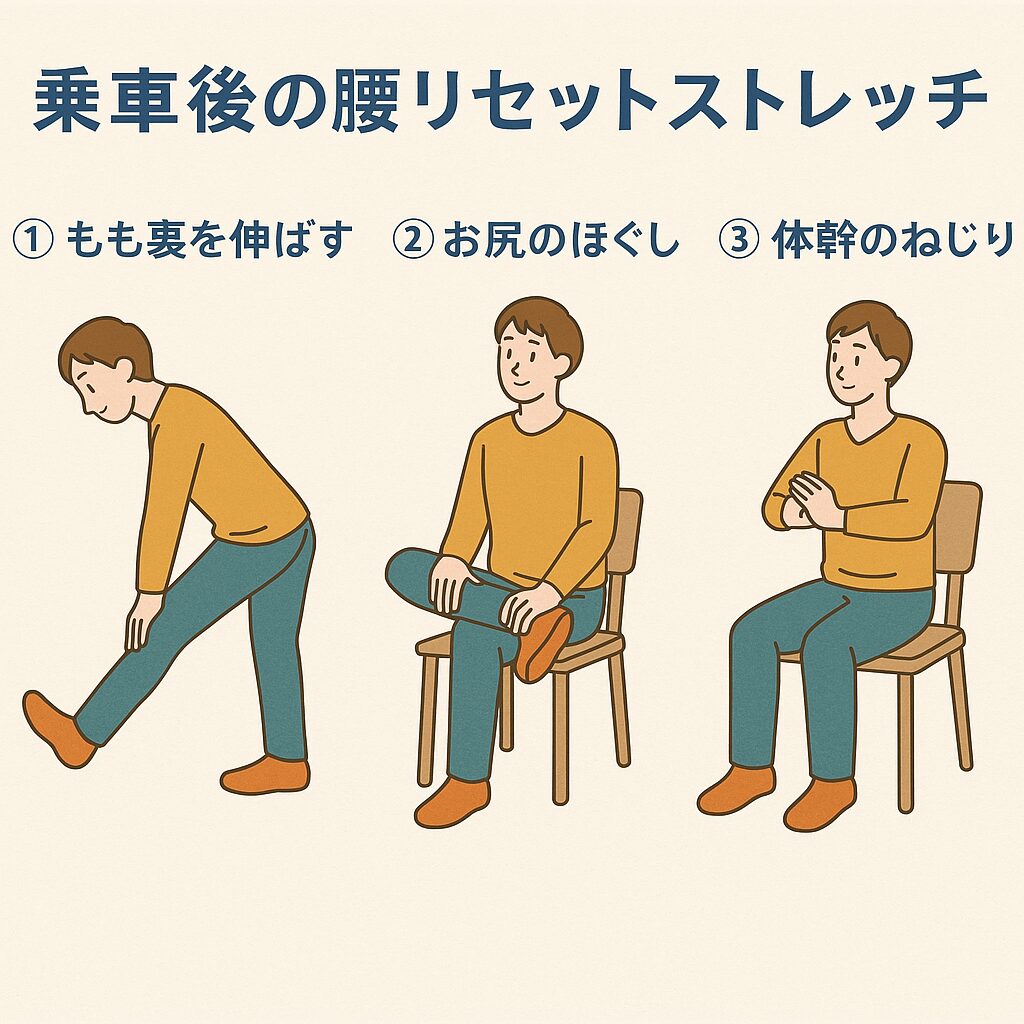 乗車後の腰リセットストレッチ

① もも裏を伸ばす　② お尻のほぐし　③ 体幹のねじり