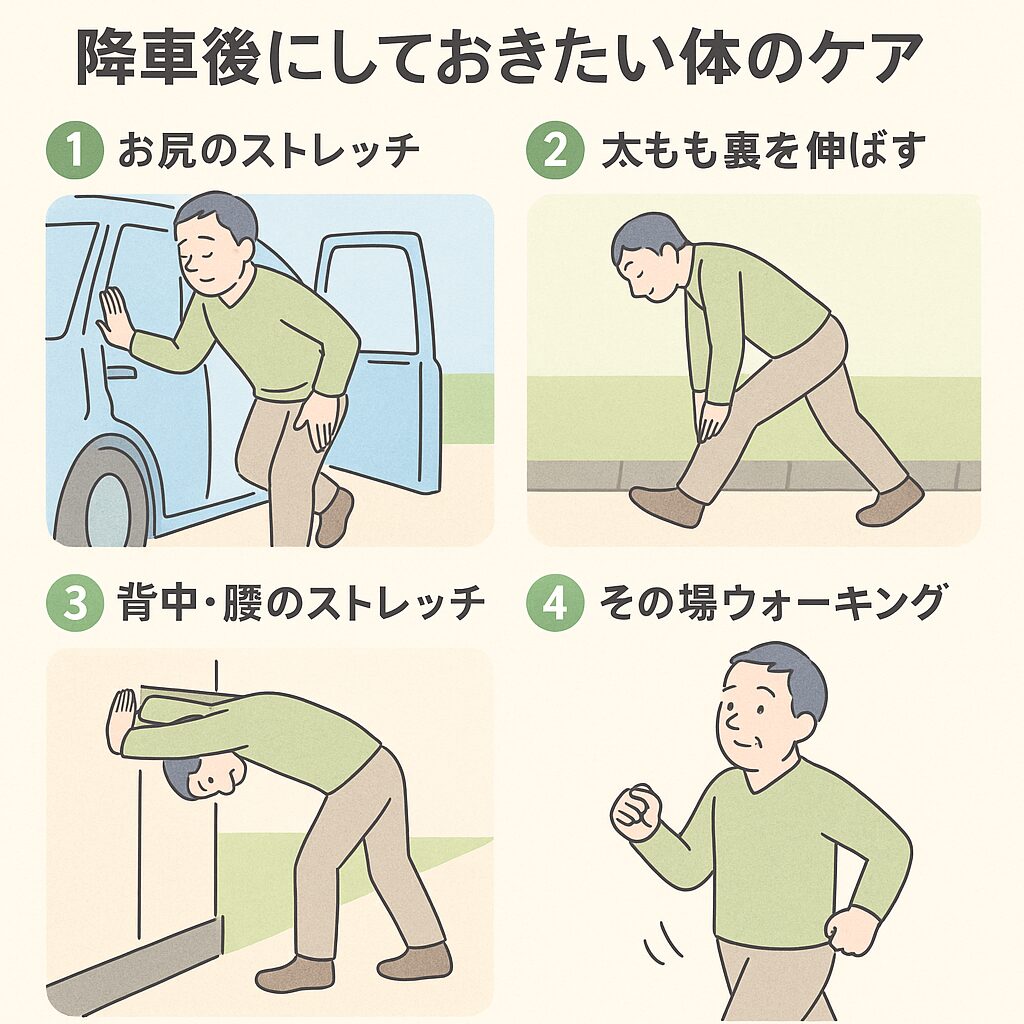 降車後にしておきたい体のケア

1 お尻のストレッチ

2 太もも裏を伸ばす

3 背中・腰のストレッチ

4 その場ウォーキング